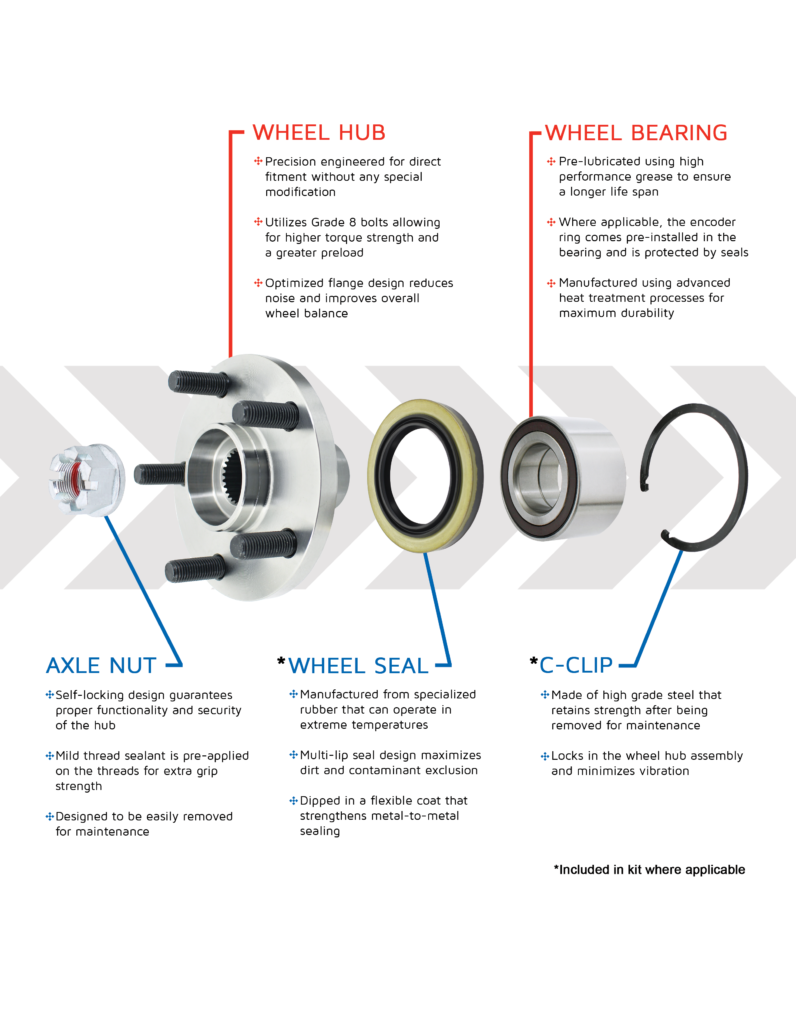 WHEEL HUB

Precision engineered for direct fitment without any special modification

Utilizes Grade 8 bolts allowing for higher torque strength and a greater preload

Optimized flange design reduces noise and improves overall wheel balance

WHEEL BEARING

Pre-lubricated using high performance grease to ensure a longer life span

Where applicable, the encoder ring comes pre-installed in the bearing and is protected by seals

Manufactured using advanced heat treatment processes for maximum durability

AXLE NUT

Self-locking design guarantees proper functionality and security of the hub

Mild thread sealant is pre-applied on the threads for extra grip strength

Designed to be easily removed for maintenance

*WHEEL SEAL

Manufactured from specialized rubber that can operate in extreme temperatures

Multi-lip seal design maximizes dirt and contaminant exclusion

Dipped in a flexible coat that strengthens metal-to-metal sealing

*C-CLIP

Made of high grade steel that retains strength after being removed for maintenance

Locks in the wheel hub assembly and minimizes vibration

*Included in kit where applicable